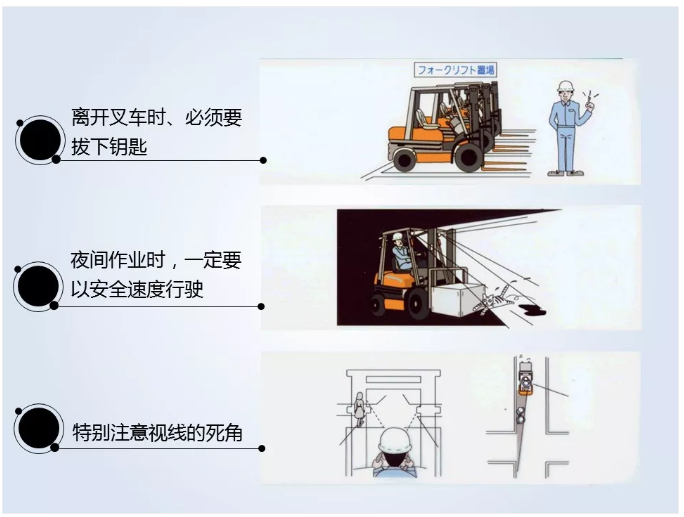 离开叉车时、必须要拔下钥匙

フォークリフト置場

夜间作业时，一定要以安全速度行驶

特别注意视线的死角